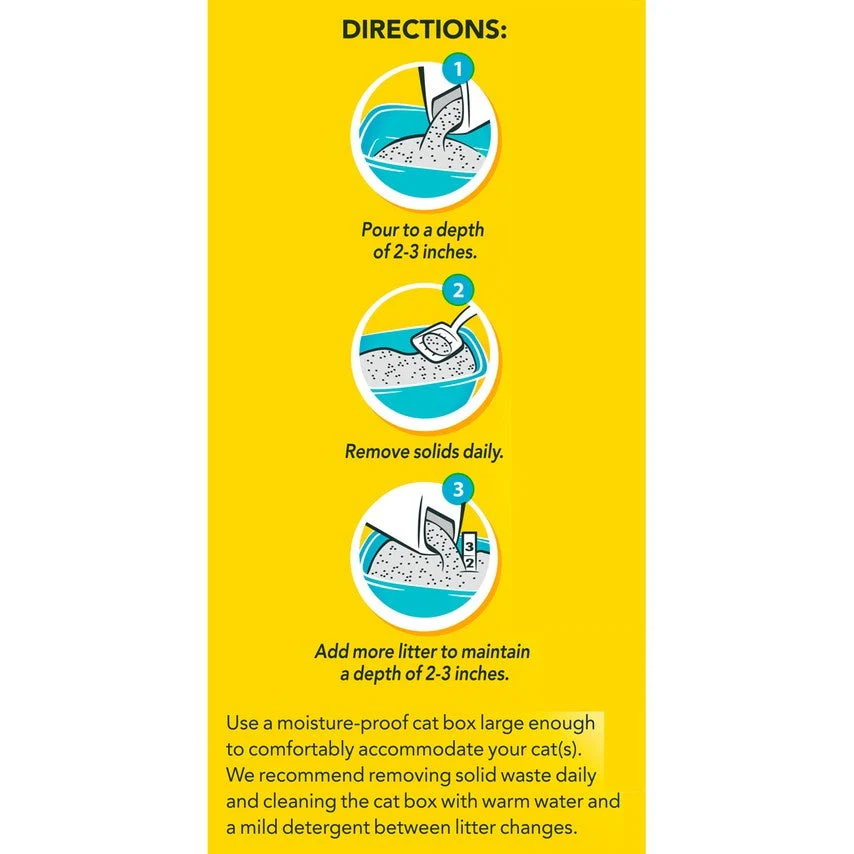 DIRECTIONS:

1

Pour to a depth of 2-3 inches.

2

Remove solids daily.

3

3
2

Add more litter to maintain a depth of 2-3 inches.

Use a moisture-proof cat box large enough to comfortably accommodate your cat(s). We recommend removing solid waste daily and cleaning the cat box with warm water and a mild detergent between litter changes.